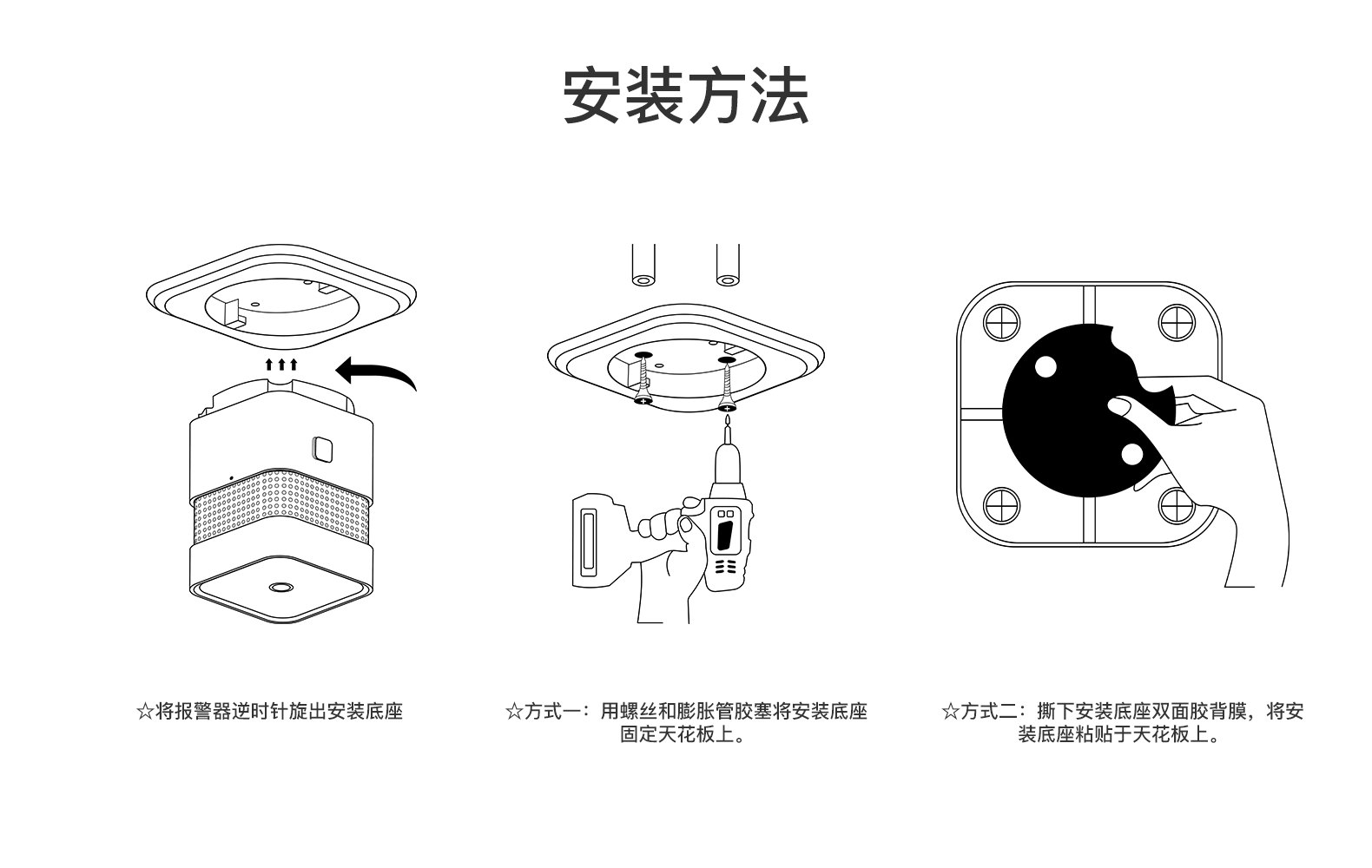 安装方法

☆将报警器逆时针旋出安装底座

☆方式一：用螺丝和膨胀管胶塞将安装底座固定天花板上。

☆方式二：撕下安装底座双面胶背膜，将安装底座粘贴于天花板上。